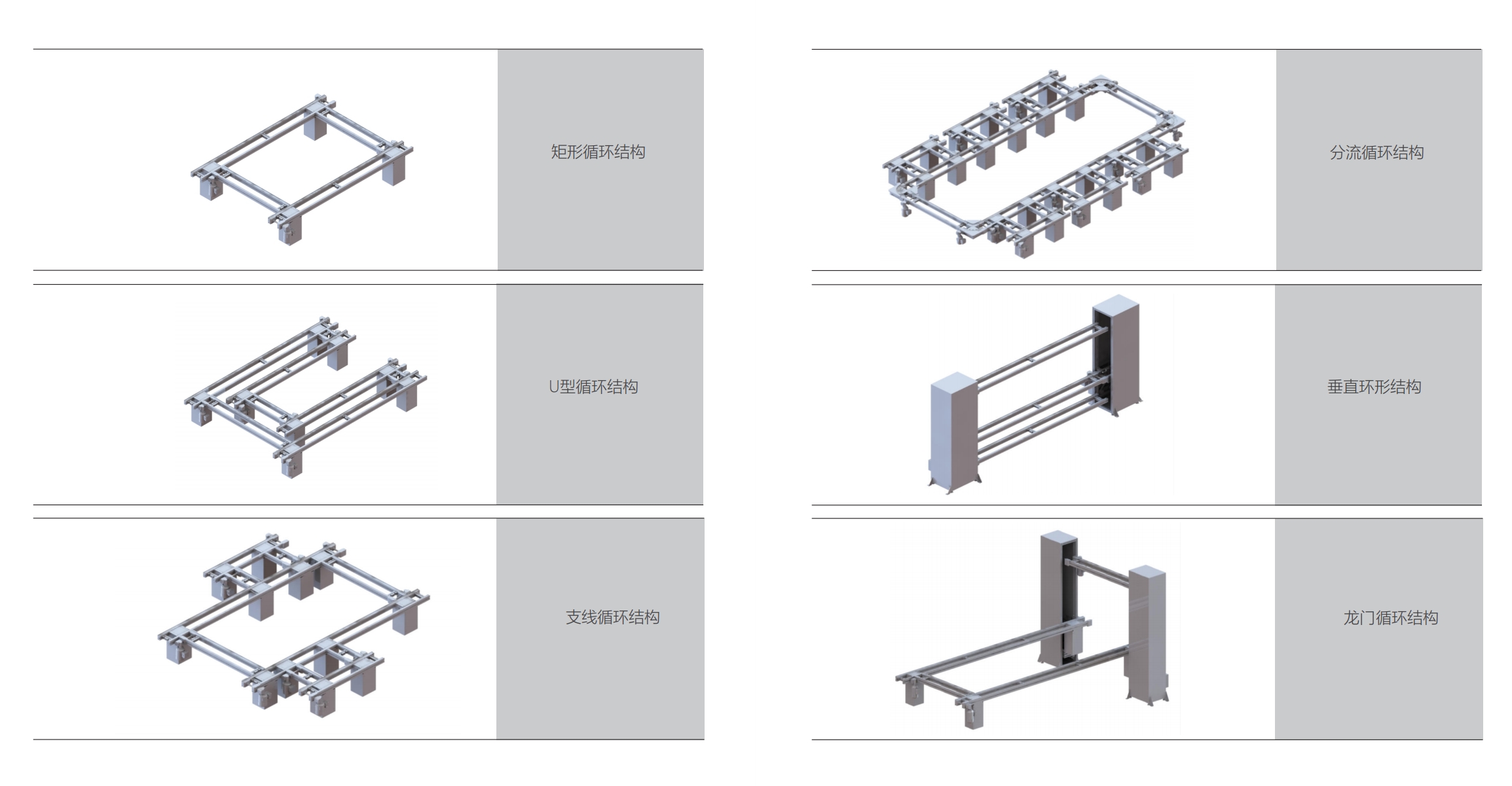 矩形循环结构

U型循环结构

支线循环结构

分流循环结构

垂直环形结构

龙门循环结构